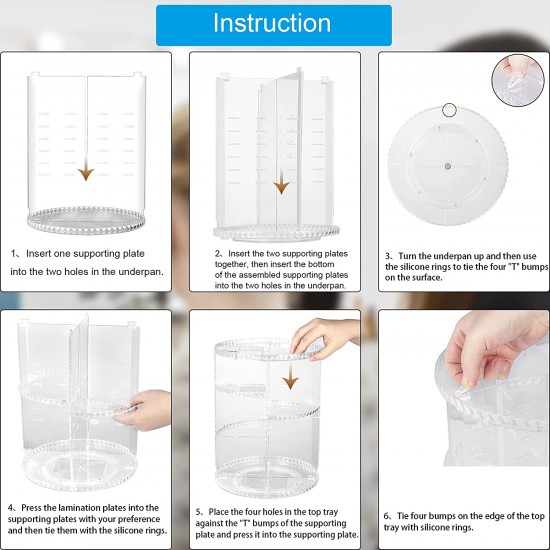 Instruction

1、Insert one supporting plate into the two holes in the underpan.

2、Insert the two supporting plates together, then insert the bottom of the assembled supporting plates into the two holes in the underpan.

3、Turn the underpan up and then use the silicone rings to tie the four "T" bumps on the surface.

4、Press the lamination plates into the supporting plates with your preference and then tie them with the silicone rings.

5、Place the four holes in the top tray against the "T" bumps of the supporting plate and press it into the supporting plate.

6、Tie four bumps on the edge of the top tray with silicone rings.