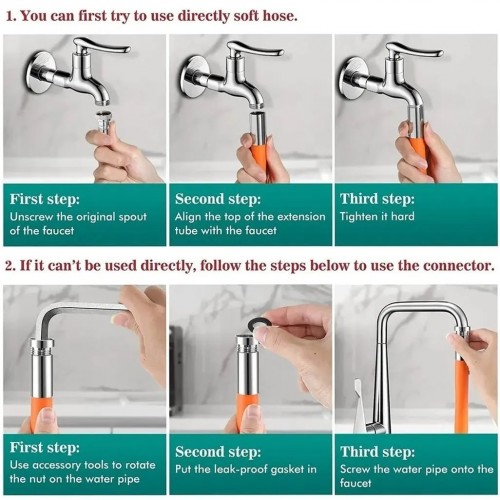 1. You can first try to use directly soft hose.

First step:
Unscrew the original spout of the faucet

Second step:
Align the top of the extension tube with the faucet

Third step:
Tighten it hard

2. If it can't be used directly, follow the steps below to use the connector.

First step:
Use accessory tools to rotate the nut on the water pipe

Second step:
Put the leak-proof gasket in

Third step:
Screw the water pipe onto the faucet